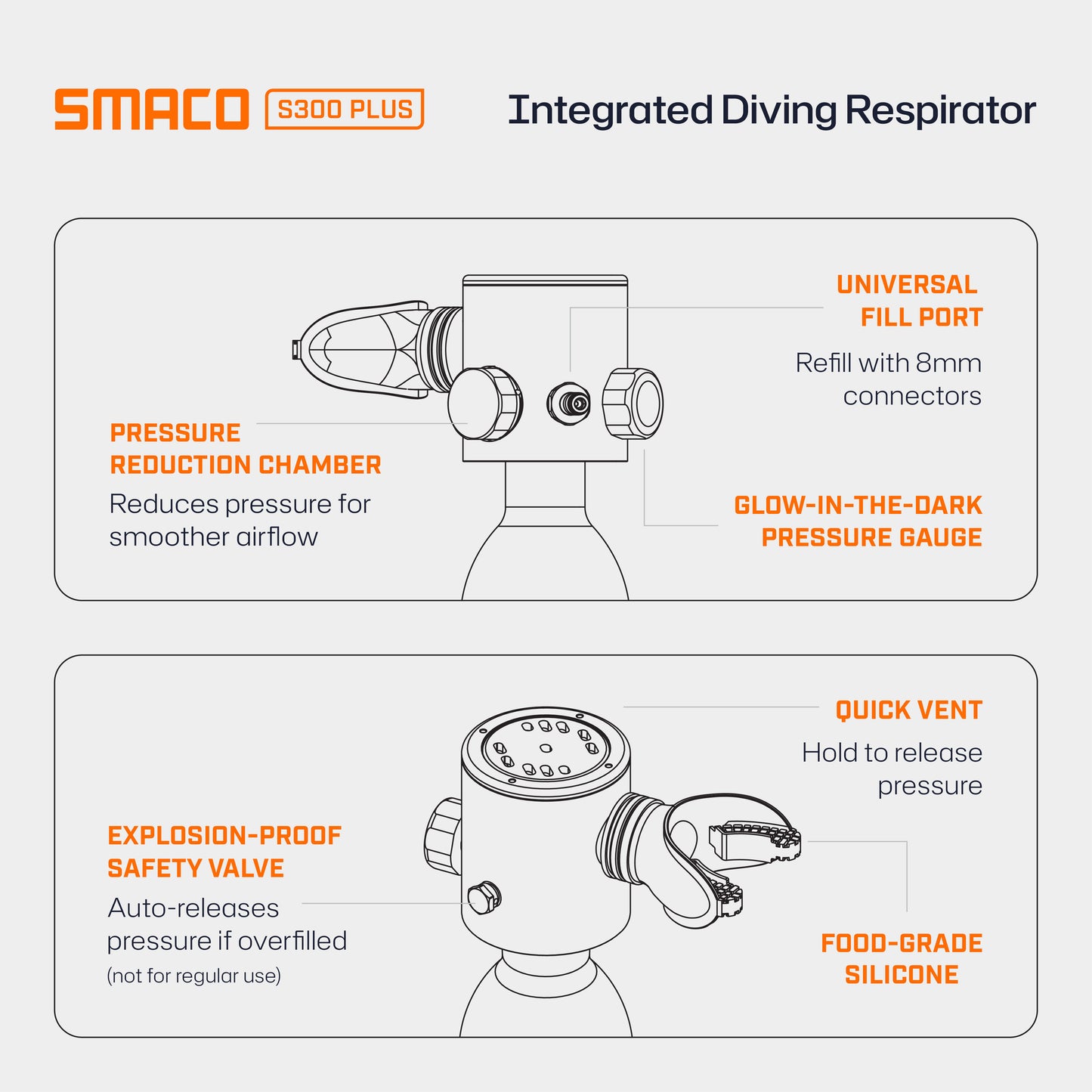 SMACO S300 PLUS

Integrated Diving Respirator

UNIVERSAL FILL PORT

Refill with 8mm connectors

PRESSURE REDUCTION CHAMBER

Reduces pressure for smoother airflow

GLOW-IN-THE-DARK PRESSURE GAUGE

QUICK VENT

Hold to release pressure

EXPLOSION-PROOF SAFETY VALVE

Auto-releases pressure if overfilled

(not for regular use)

FOOD-GRADE SILICONE