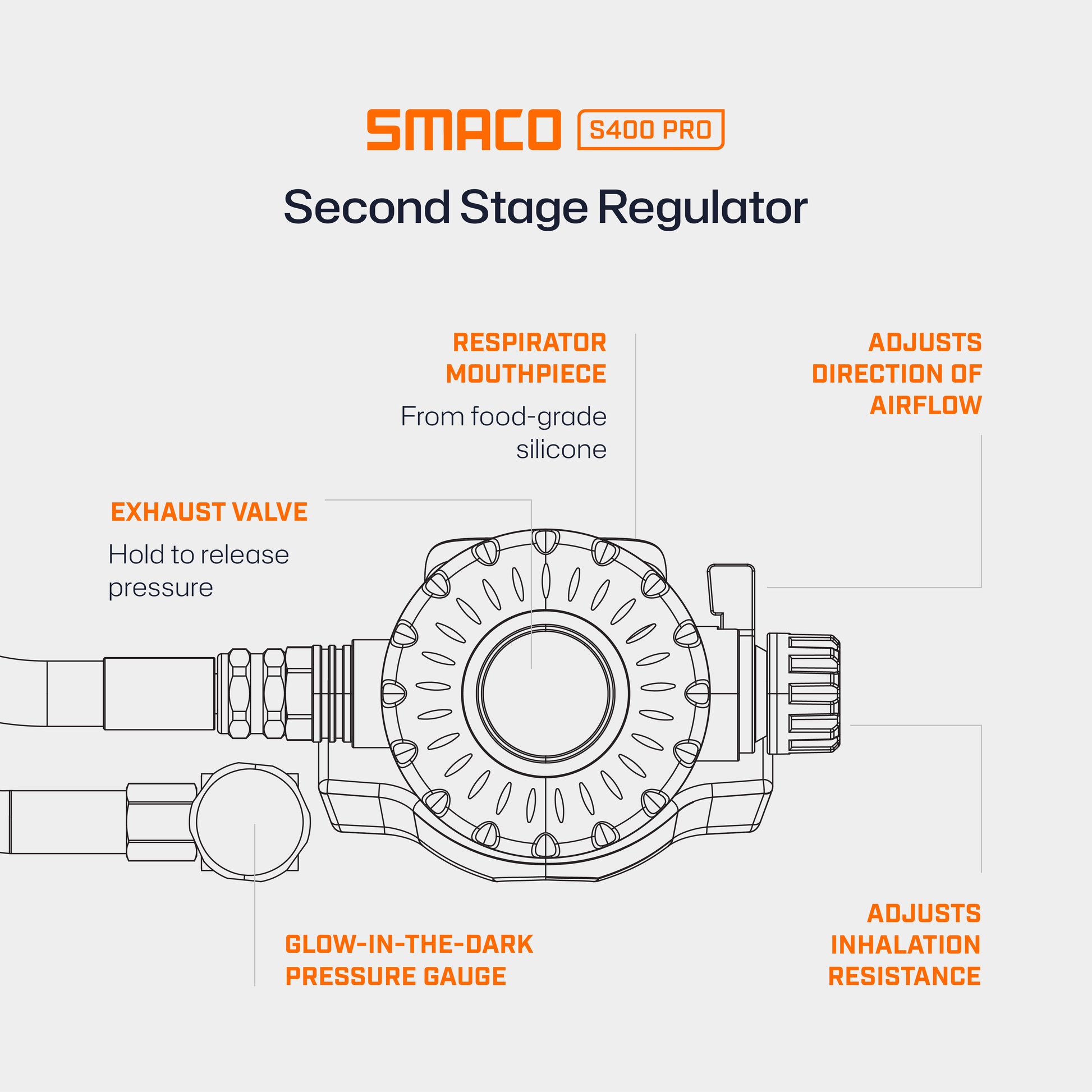 SMACO S400 PRO

Second Stage Regulator

RESPIRATOR MOUTHPIECE

From food-grade silicone

ADJUSTS DIRECTION OF AIRFLOW

EXHAUST VALVE

Hold to release pressure

GLOW-IN-THE-DARK PRESSURE GAUGE

ADJUSTS INHALATION RESISTANCE