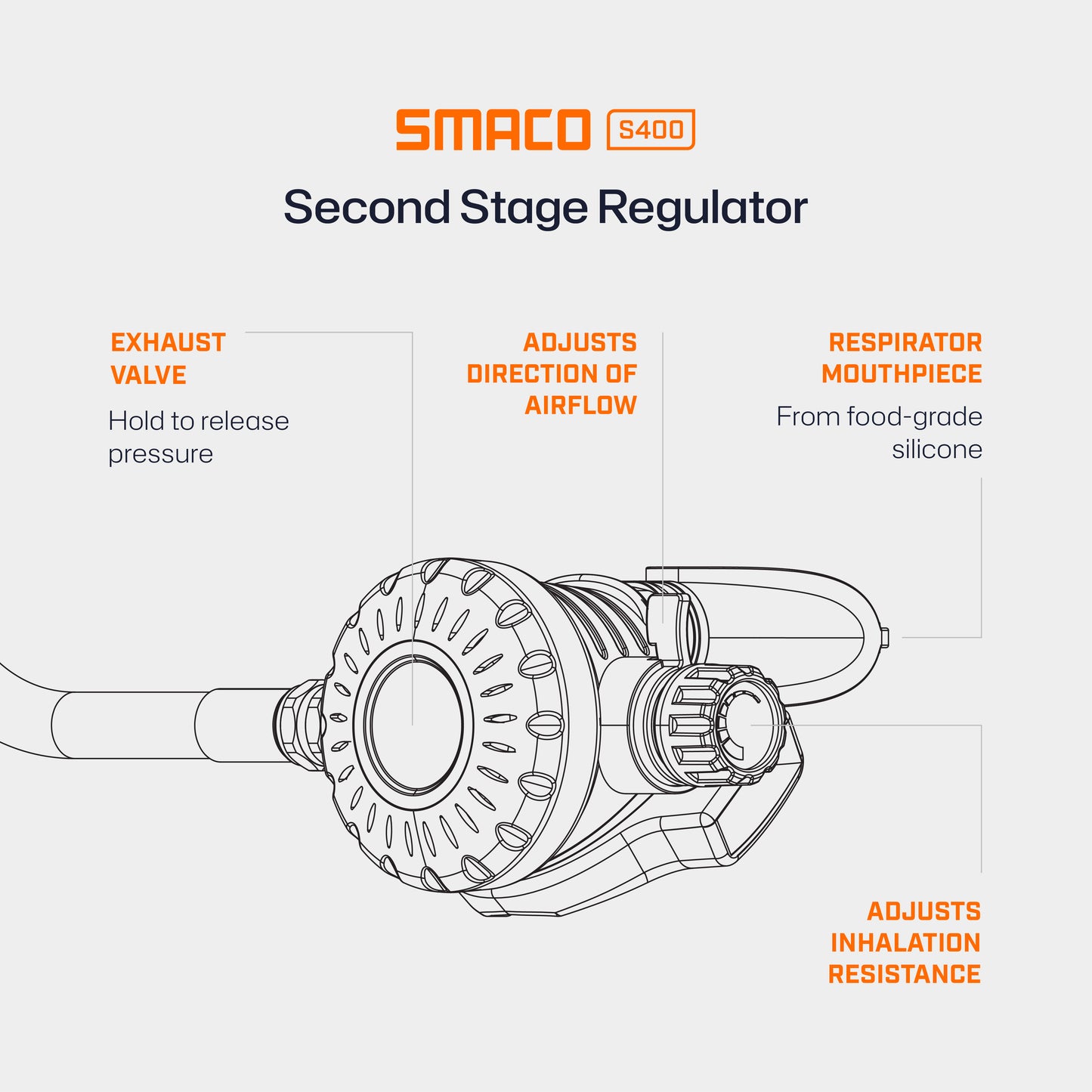 SMACO S400

Second Stage Regulator

EXHAUST VALVE

Hold to release pressure

ADJUSTS DIRECTION OF AIRFLOW

RESPIRATOR MOUTHPIECE

From food-grade silicone

ADJUSTS INHALATION RESISTANCE