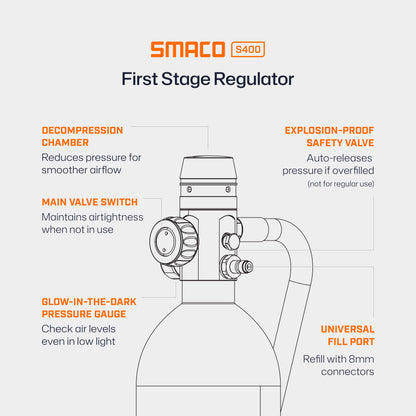 SMACO S400

First Stage Regulator

DECOMPRESSION CHAMBER
Reduces pressure for smoother airflow

MAIN VALVE SWITCH
Maintains airtightness when not in use

GLOW-IN-THE-DARK PRESSURE GAUGE
Check air levels even in low light

EXPLOSION-PROOF SAFETY VALVE
Auto-releases pressure if overfilled
(not for regular use)

UNIVERSAL FILL PORT
Refill with 8mm connectors